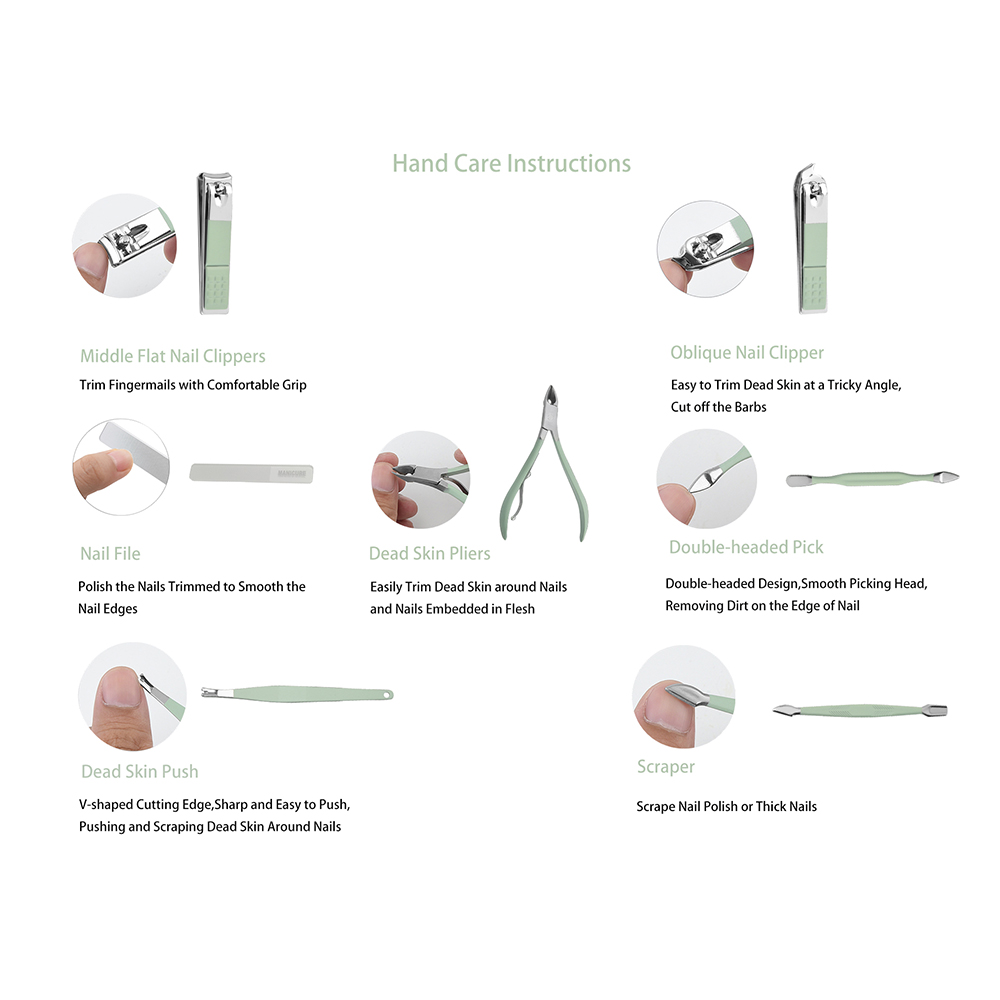 Hand Care Instructions

Middle Flat Nail Clippers

Trim Fingermails with Comfortable Grip

Oblique Nail Clipper

Easy to Trim Dead Skin at a Tricky Angle, Cut off the Barbs

Nail File

Polish the Nails Trimmed to Smooth the Nail Edges

Dead Skin Pliers

Easily Trim Dead Skin around Nails and Nails Embedded in Flesh

Double-headed Pick

Double-headed Design,Smooth Picking Head, Removing Dirt on the Edge of Nail

Dead Skin Push

V-shaped Cutting Edge,Sharp and Easy to Push, Pushing and Scraping Dead Skin Around Nails

Scraper

Scrape Nail Polish or Thick Nails