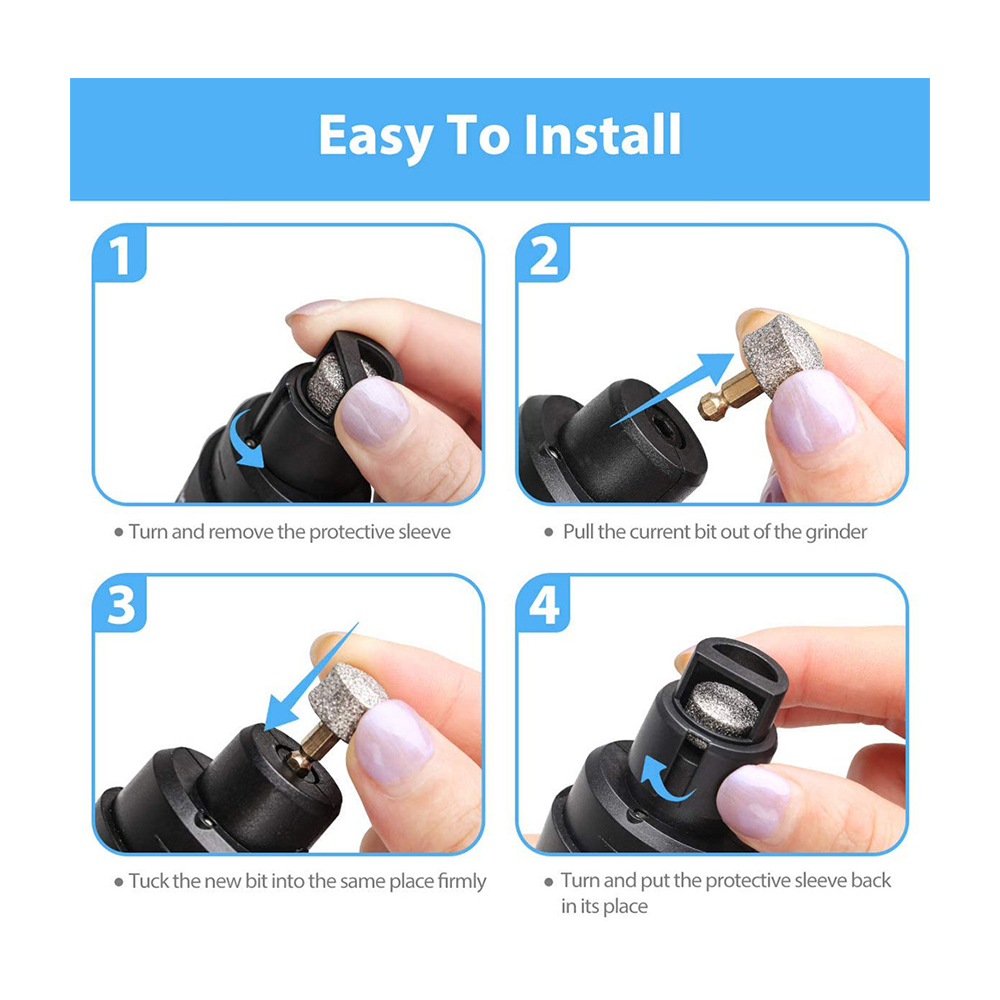 Easy To Install

1

• Turn and remove the protective sleeve

2

• Pull the current bit out of the grinder

3

• Tuck the new bit into the same place firmly

4

• Turn and put the protective sleeve back in its place